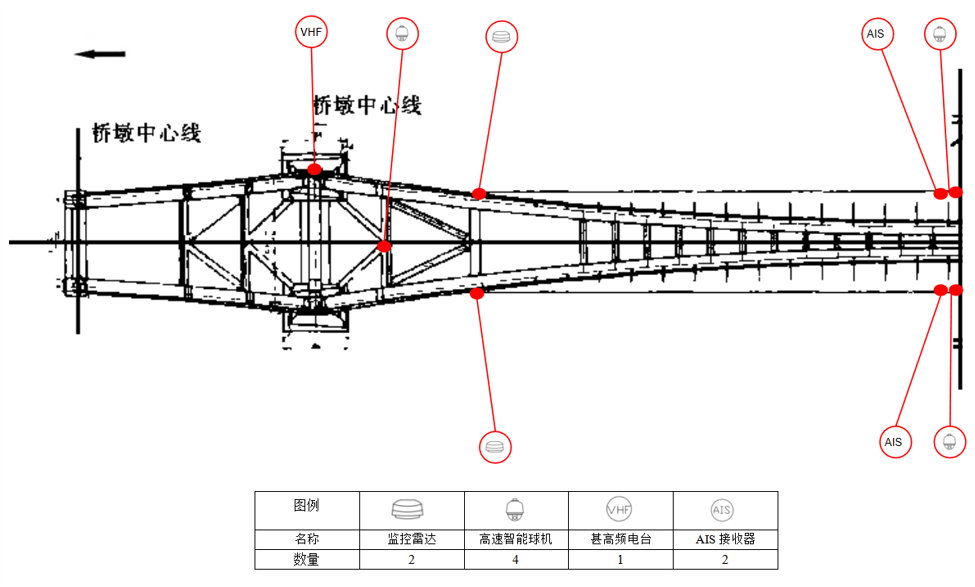 VHF

AIS

桥墩中心线

桥墩中心线

AIS

| 图例 | | | VHF | AIS |
|---|---|---|---|---|
| 名称 | 监控雷达 | 高速智能球机 | 甚高频电台 | AIS 接收器 |
| 数量 | 2 | 4 | 1 | 2 |